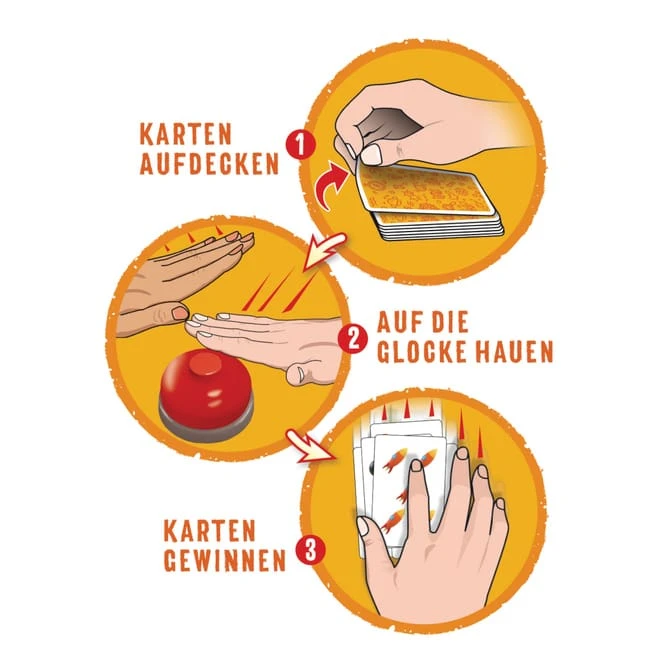 KARTEN AUFDECKEN 1

2 AUF DIE GLOCKE HAUEN

KARTEN GEWINNEN 3